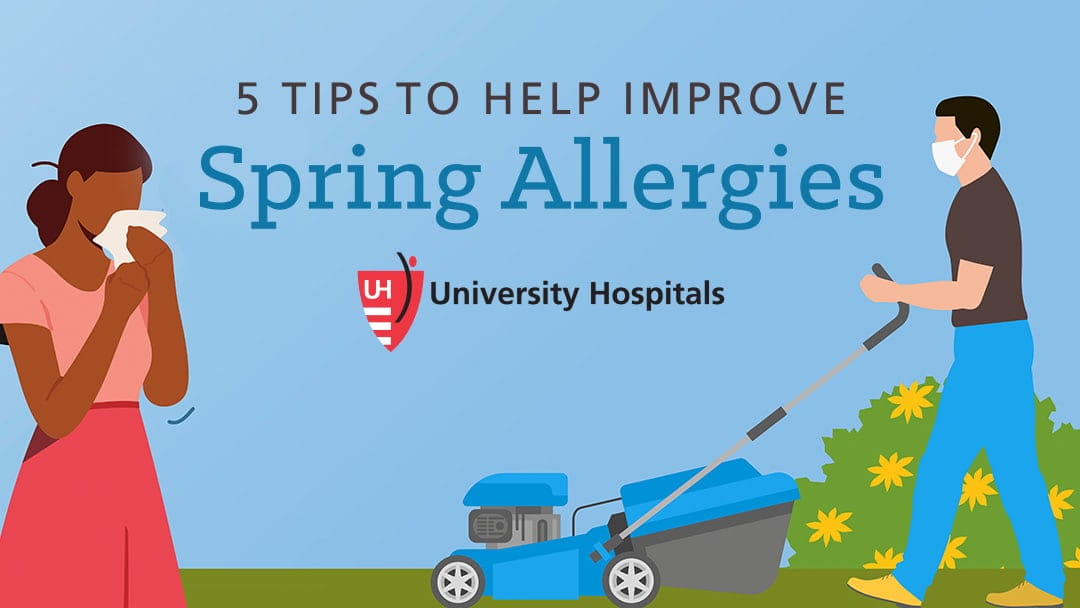 5 TIPS TO HELP IMPROVE

Spring Allergies

UH University Hospitals