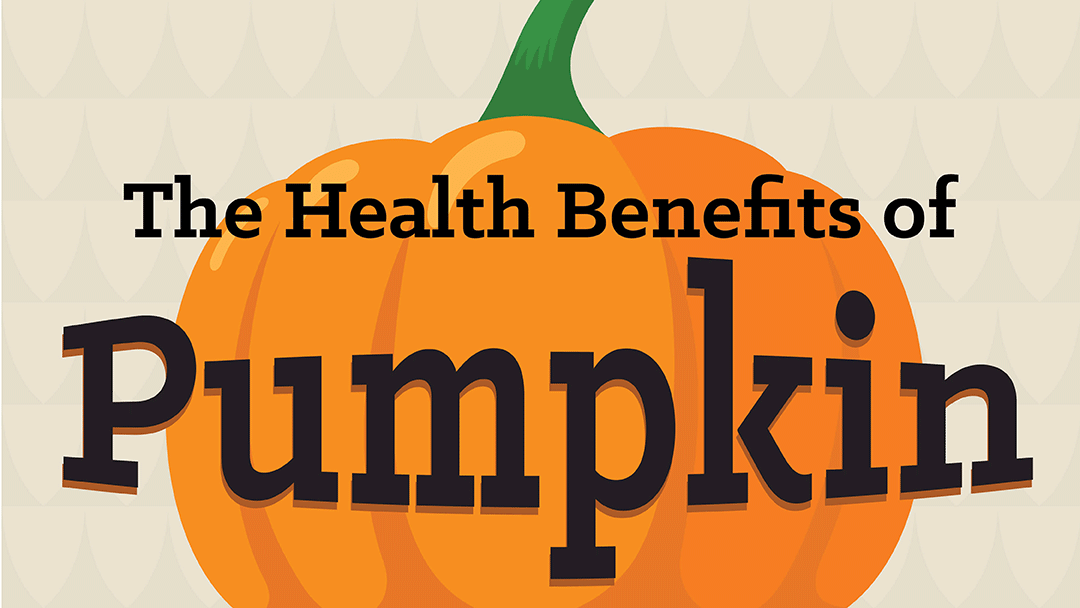 The Health Benefits of
Pumpkin