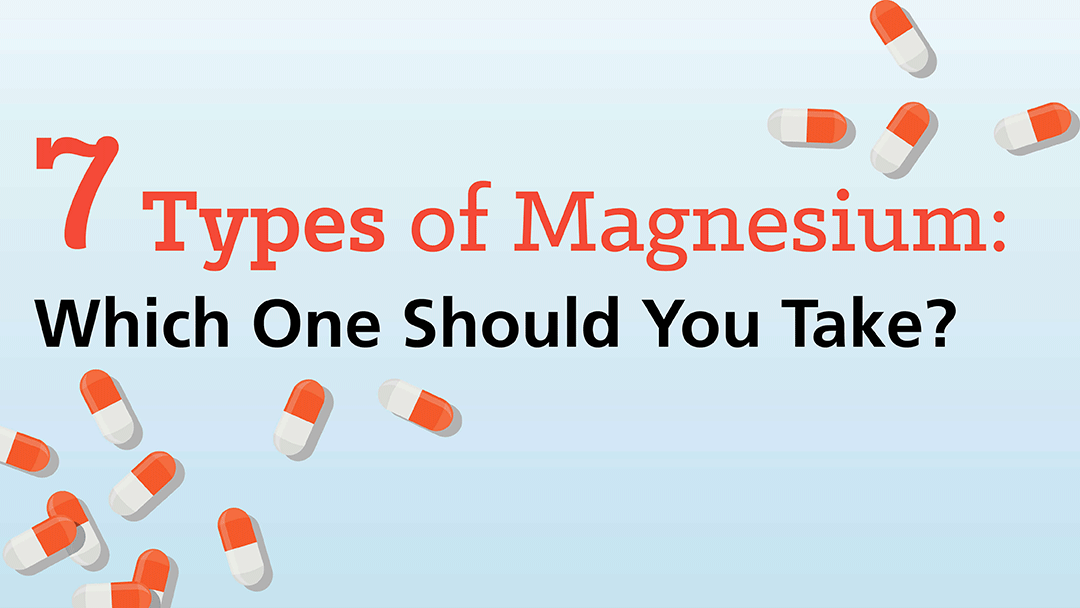 7 Types of Magnesium:
Which One Should You Take?