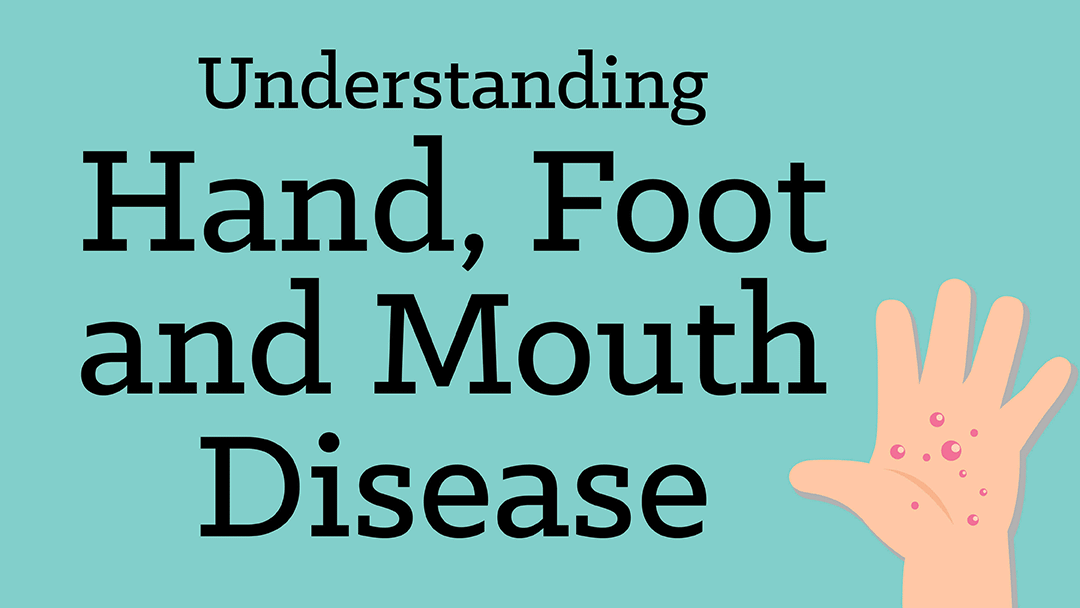 Understanding
Hand, Foot and Mouth Disease