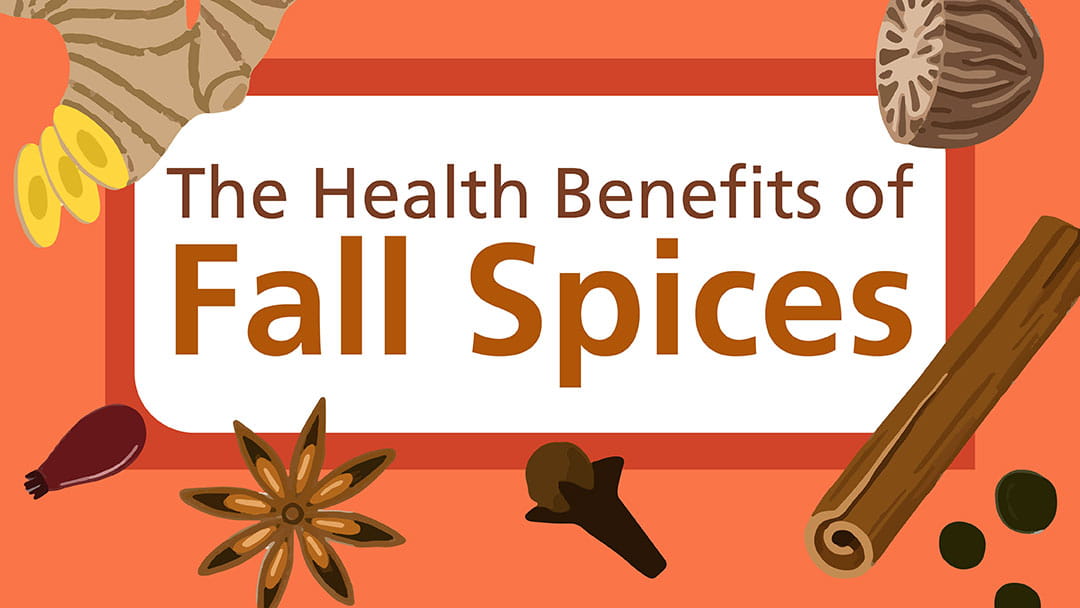 The Health Benefits of
Fall Spices