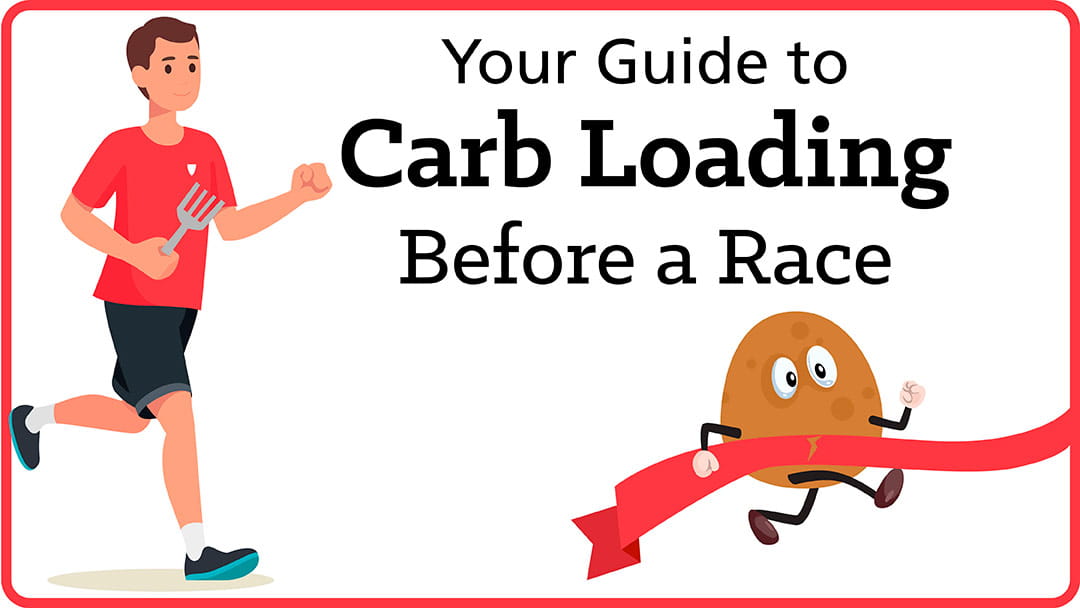 Your Guide to
Carb Loading
Before a Race