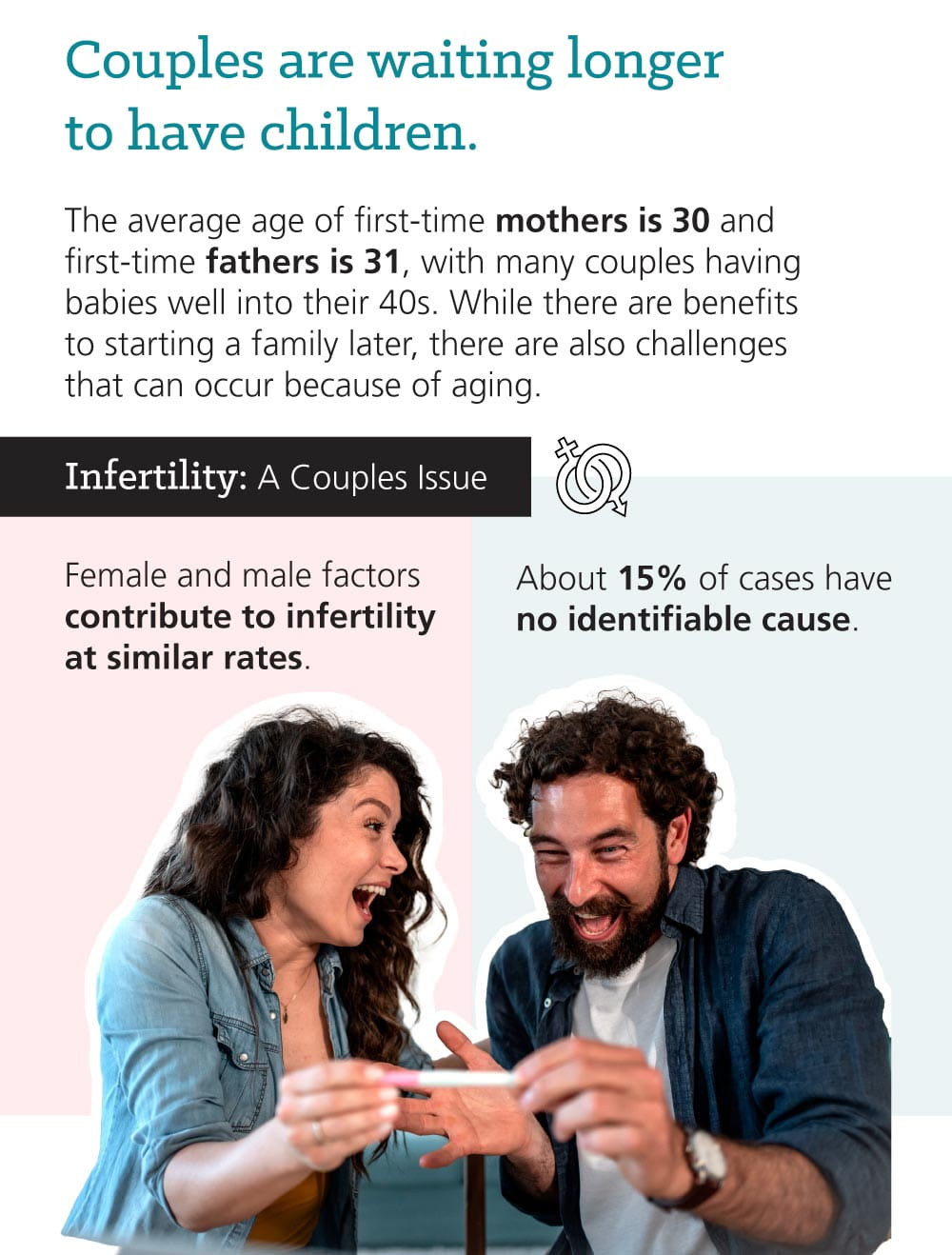 Couples are waiting longer to have children.

The average age of first-time mothers is 30 and first-time fathers is 31, with many couples having babies well into their 40s. While there are benefits to starting a family later, there are also challenges that can occur because of aging.

Infertility: A Couples Issue

Female and male factors contribute to infertility at similar rates.

About 15% of cases have no identifiable cause.