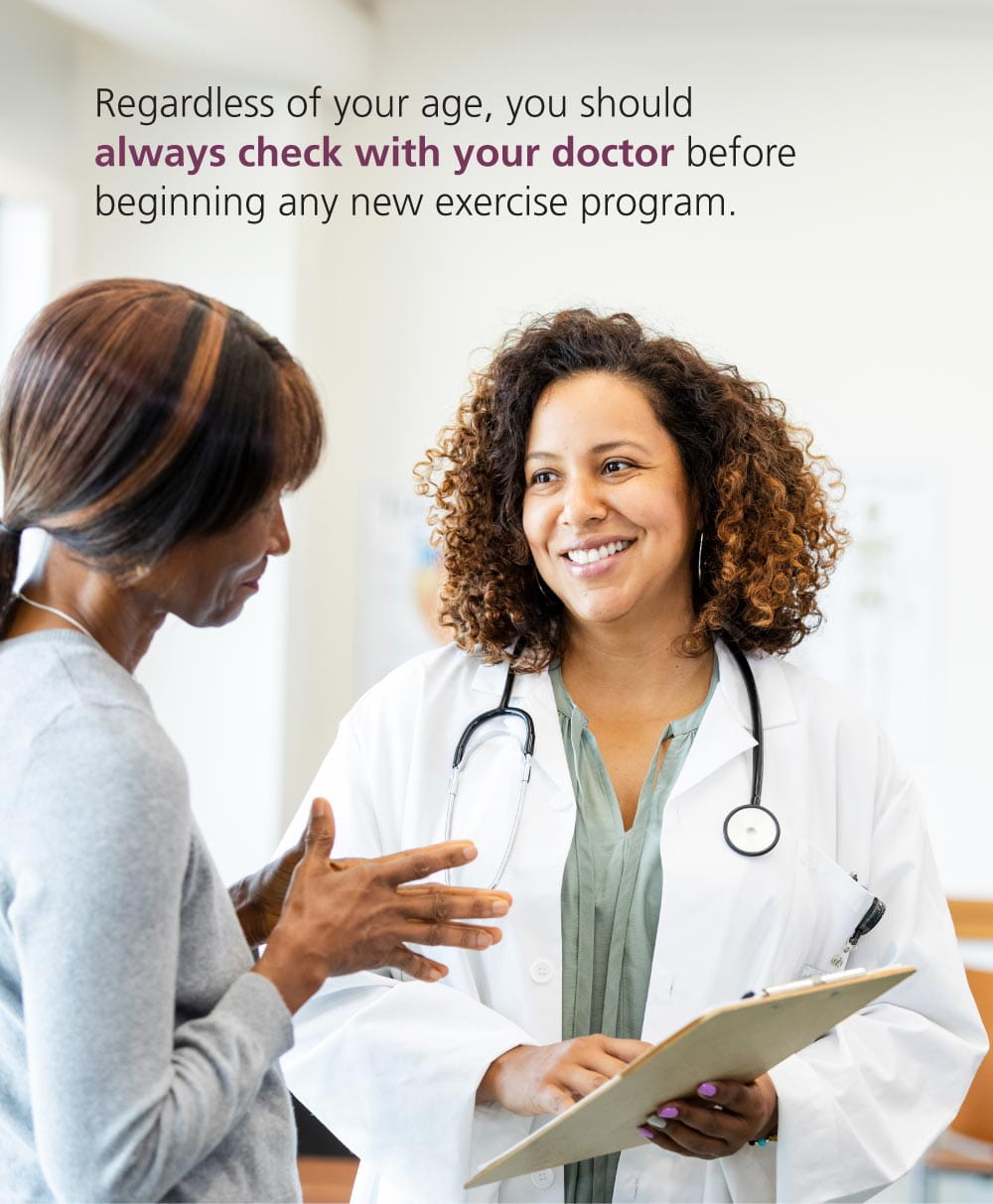 Regardless of your age, you should always check with your doctor before beginning any new exercise program.