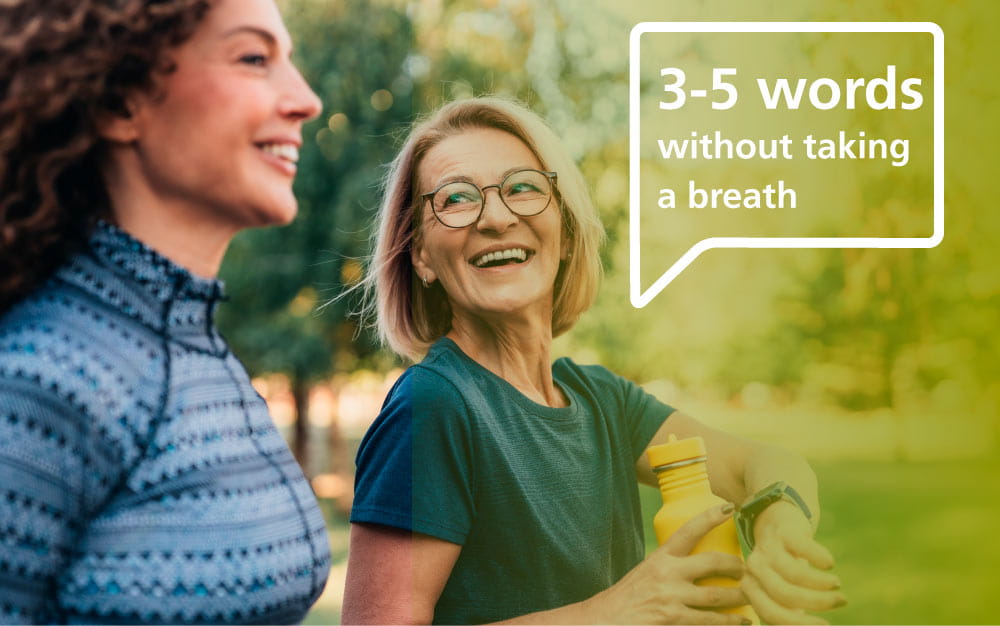 3-5 words
without taking a breath