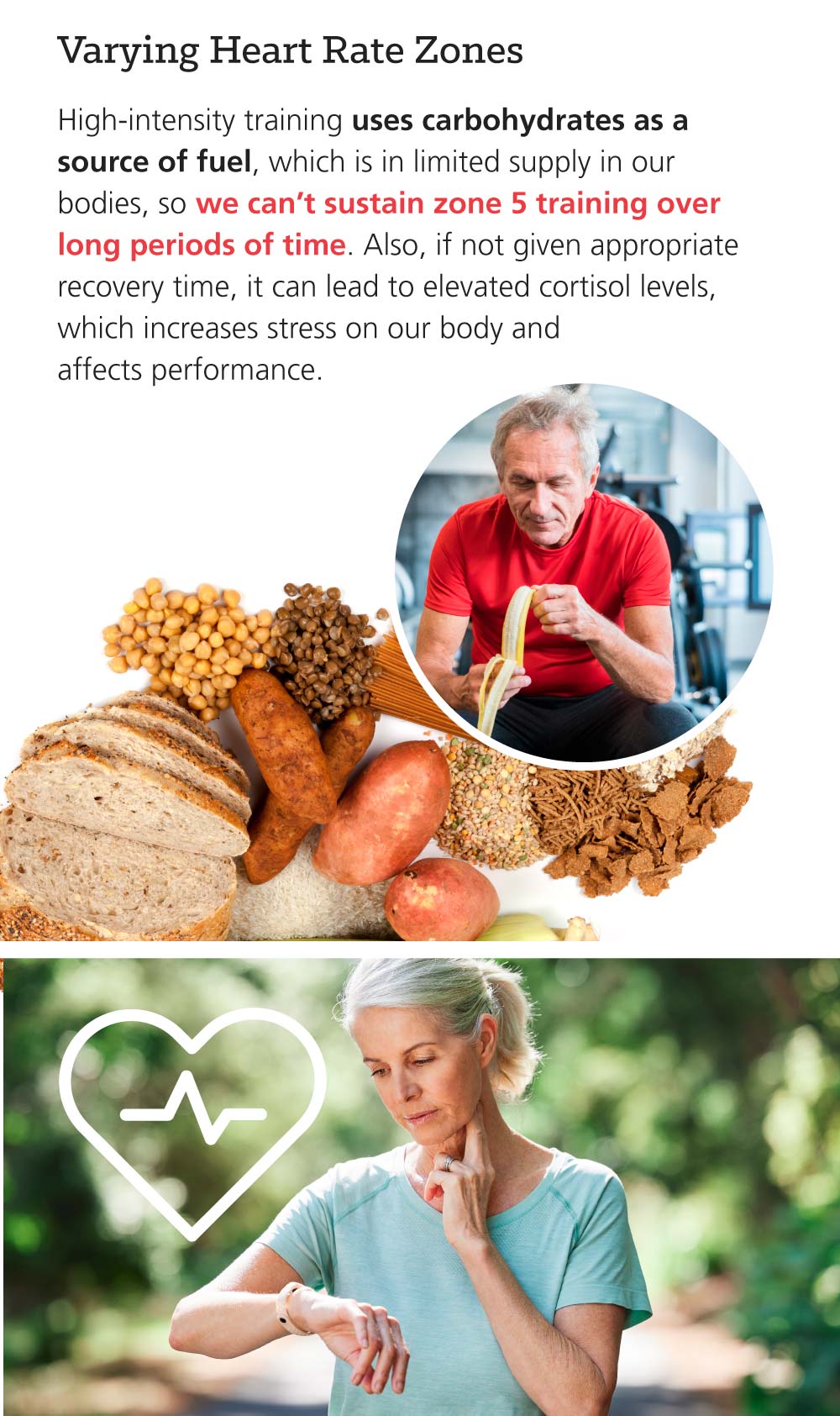 Varying Heart Rate Zones

High-intensity training uses carbohydrates as a source of fuel, which is in limited supply in our bodies, so we can't sustain zone 5 training over long periods of time. Also, if not given appropriate recovery time, it can lead to elevated cortisol levels, which increases stress on our body and affects performance.