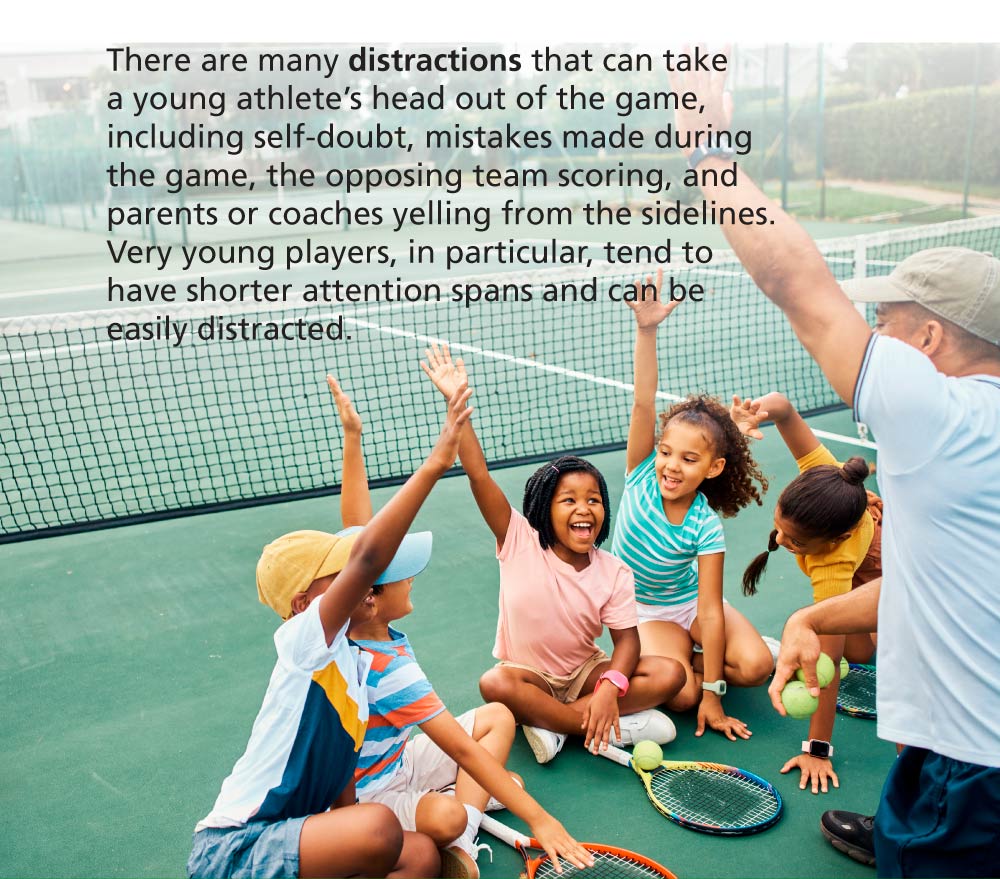 There are many distractions that can take a young athlete's head out of the game, including self-doubt, mistakes made during the game, the opposing team scoring, and parents or coaches yelling from the sidelines. Very young players, in particular, tend to have shorter attention spans and can be easily distracted.