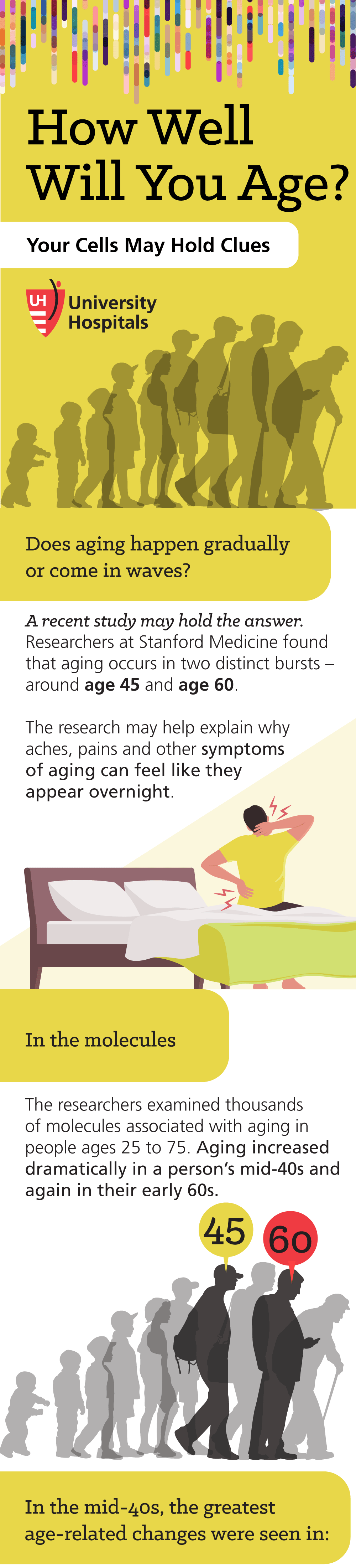 How Well Will You Age?

Your Cells May Hold Clues

UH University Hospitals

Does aging happen gradually or come in waves?

A recent study may hold the answer. Researchers at Stanford Medicine found that aging occurs in two distinct bursts – around age 45 and age 60.

The research may help explain why aches, pains and other symptoms of aging can feel like they appear overnight.

In the molecules

The researchers examined thousands of molecules associated with aging in people ages 25 to 75. Aging increased dramatically in a person's mid-40s and again in their early 60s.

45

60

In the mid-40s, the greatest age-related changes were seen in: