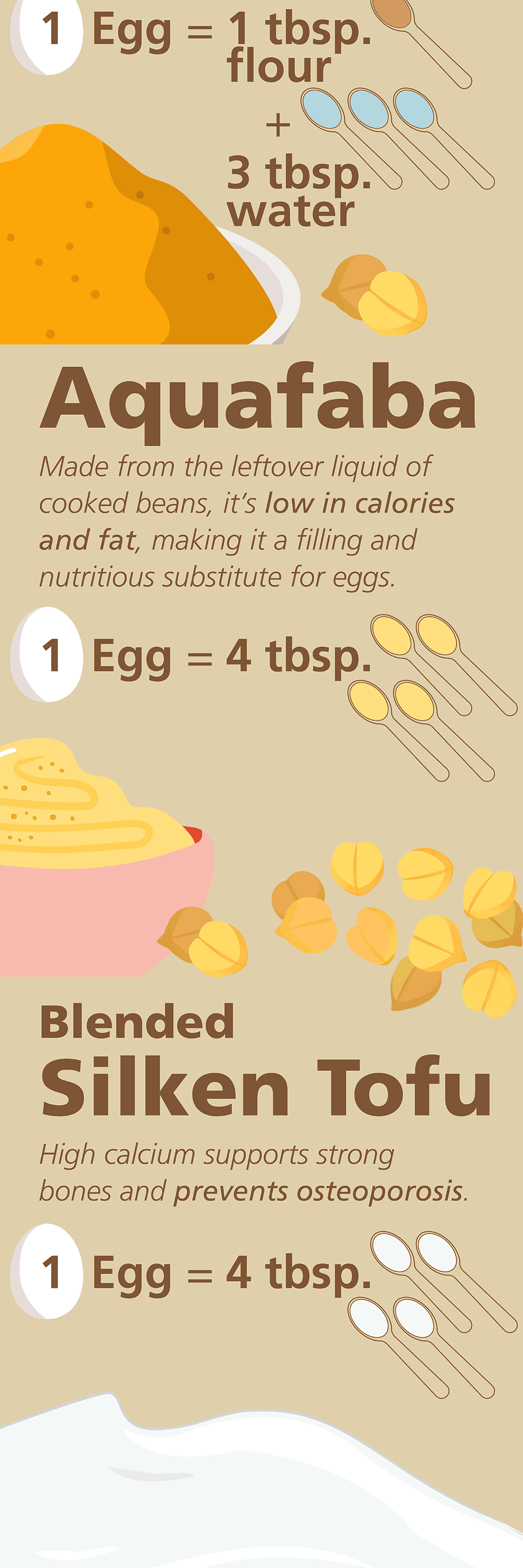 1 Egg = 1 tbsp. flour + 3 tbsp. water

Aquafaba

Made from the leftover liquid of cooked beans, it's low in calories and fat, making it a filling and nutritious substitute for eggs.

1 Egg = 4 tbsp.

Blended
Silken Tofu

High calcium supports strong bones and prevents osteoporosis.

1 Egg = 4 tbsp.