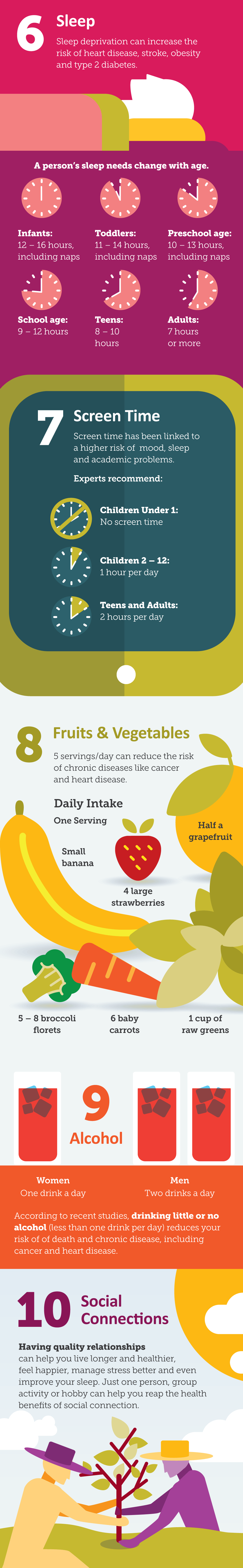 6 Sleep

Sleep deprivation can increase the risk of heart disease, stroke, obesity and type 2 diabetes.

A person's sleep needs change with age.

Infants: 12 – 16 hours, including naps

Toddlers: 11 – 14 hours, including naps

Preschool age: 10 – 13 hours, including naps

School age: 9 – 12 hours

Teens: 8 – 10 hours

Adults: 7 hours or more

7 Screen Time

Screen time has been linked to a higher risk of mood, sleep and academic problems.

Experts recommend:

Children Under 1: No screen time

Children 2 – 12: 1 hour per day

Teens and Adults: 2 hours per day

8 Fruits & Vegetables

5 servings/day can reduce the risk of chronic diseases like cancer and heart disease.

Daily Intake

One Serving

Small banana

4 large strawberries

Half a grapefruit

5 – 8 broccoli florets

6 baby carrots

1 cup of raw greens

9 Alcohol

Women
One drink a day

Men
Two drinks a day

According to recent studies, drinking little or no alcohol (less than one drink per day) reduces your risk of of death and chronic disease, including cancer and heart disease.

10 Social Connections

Having quality relationships can help you live longer and healthier, feel happier, manage stress better and even improve your sleep. Just one person, group activity or hobby can help you reap the health benefits of social connection.