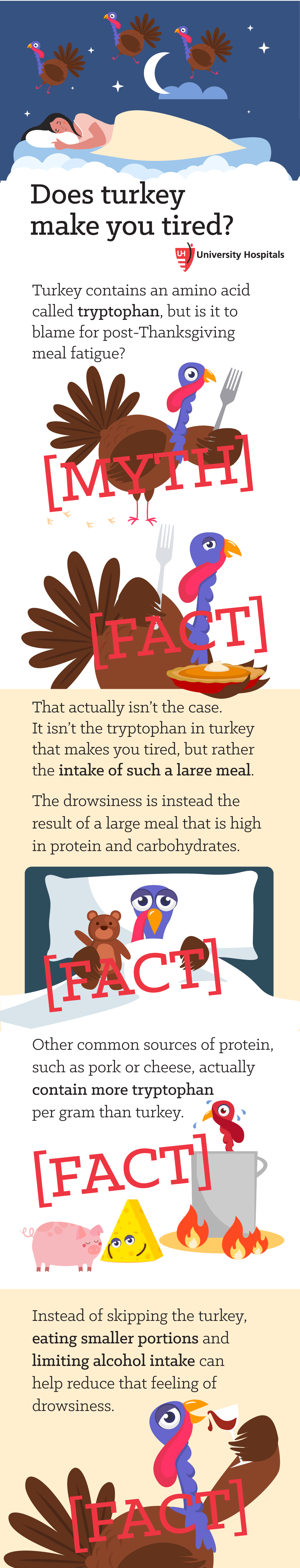 Does turkey make you tired?

UH University Hospitals

Turkey contains an amino acid called tryptophan, but is it to blame for post-Thanksgiving meal fatigue?

[MYTH]

[FACT]

That actually isn't the case. It isn't the tryptophan in turkey that makes you tired, but rather the intake of such a large meal.

The drowsiness is instead the result of a large meal that is high in protein and carbohydrates.

[FACT]

Other common sources of protein, such as pork or cheese, actually contain more tryptophan per gram than turkey.

[FACT]

Instead of skipping the turkey, eating smaller portions and limiting alcohol intake can help reduce that feeling of drowsiness.

[FACT]