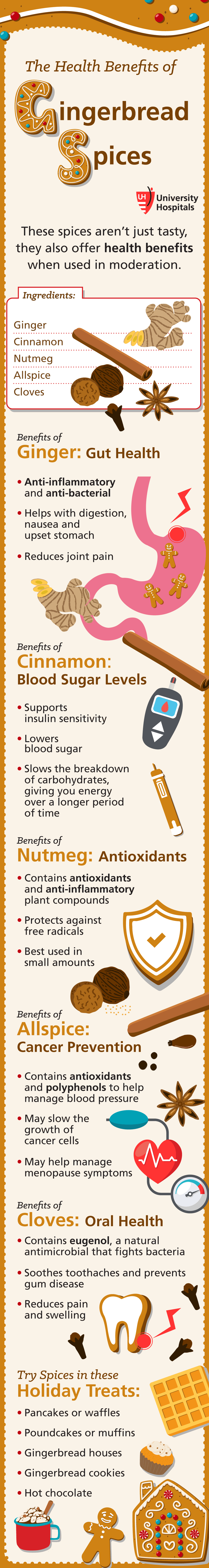 The Health Benefits of

Gingerbread Spices

UH University Hospitals

These spices aren't just tasty, they also offer health benefits when used in moderation.

Ingredients:

Ginger
Cinnamon
Nutmeg
Allspice
Cloves

Benefits of
Ginger: Gut Health

• Anti-inflammatory and anti-bacterial
• Helps with digestion, nausea and upset stomach
• Reduces joint pain

Benefits of
Cinnamon: Blood Sugar Levels

• Supports insulin sensitivity
• Lowers blood sugar
• Slows the breakdown of carbohydrates, giving you energy over a longer period of time

Benefits of
Nutmeg: Antioxidants

• Contains antioxidants and anti-inflammatory plant compounds
• Protects against free radicals
• Best used in small amounts

Benefits of
Allspice: Cancer Prevention

• Contains antioxidants and polyphenols to help manage blood pressure
• May slow the growth of cancer cells
• May help manage menopause symptoms

Benefits of
Cloves: Oral Health

• Contains eugenol, a natural antimicrobial that fights bacteria
• Soothes toothaches and prevents gum disease
• Reduces pain and swelling

Try Spices in these Holiday Treats:

• Pancakes or waffles
• Poundcakes or muffins
• Gingerbread houses
• Gingerbread cookies
• Hot chocolate