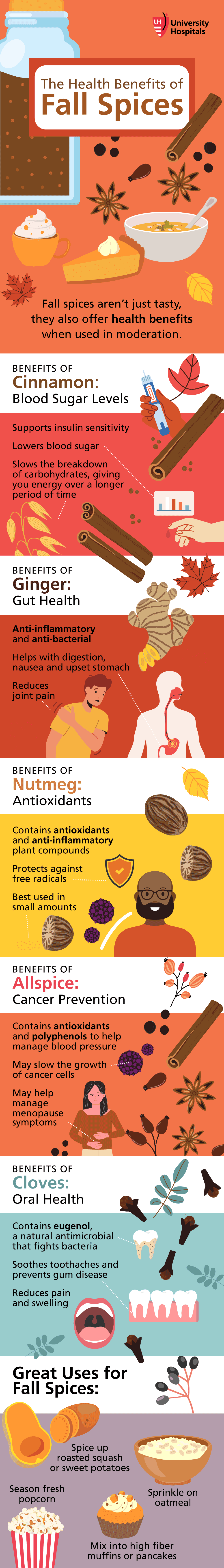 UH University Hospitals

The Health Benefits of Fall Spices

Fall spices aren't just tasty, they also offer health benefits when used in moderation.

BENEFITS OF
Cinnamon:
Blood Sugar Levels

Supports insulin sensitivity

Lowers blood sugar

Slows the breakdown of carbohydrates, giving you energy over a longer period of time

BENEFITS OF
Ginger:
Gut Health

Anti-inflammatory and anti-bacterial

Helps with digestion, nausea and upset stomach

Reduces joint pain

BENEFITS OF
Nutmeg:
Antioxidants

Contains antioxidants and anti-inflammatory plant compounds

Protects against free radicals

Best used in small amounts

BENEFITS OF
Allspice:
Cancer Prevention

Contains antioxidants and polyphenols to help manage blood pressure

May slow the growth of cancer cells

May help manage menopause symptoms

BENEFITS OF
Cloves:
Oral Health

Contains eugenol, a natural antimicrobial that fights bacteria

Soothes toothaches and prevents gum disease

Reduces pain and swelling

Great Uses for Fall Spices:

Spice up roasted squash or sweet potatoes

Season fresh popcorn

Sprinkle on oatmeal

Mix into high fiber muffins or pancakes