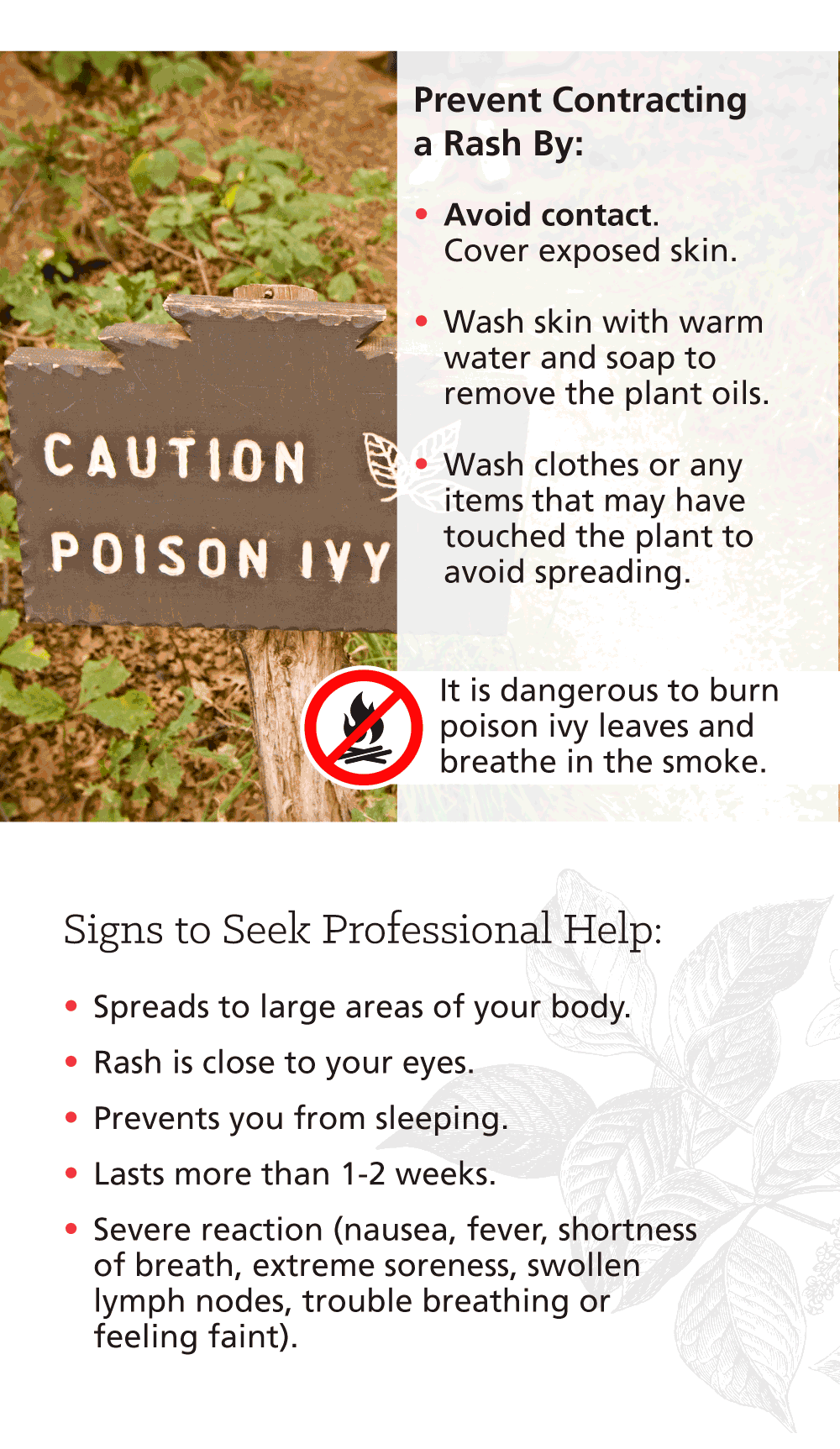 CAUTION
POISON IVY

Prevent Contracting a Rash By:

• Avoid contact. Cover exposed skin.

• Wash skin with warm water and soap to remove the plant oils.

• Wash clothes or any items that may have touched the plant to avoid spreading.

It is dangerous to burn poison ivy leaves and breathe in the smoke.

Signs to Seek Professional Help:

• Spreads to large areas of your body.

• Rash is close to your eyes.

• Prevents you from sleeping.

• Lasts more than 1-2 weeks.

• Severe reaction (nausea, fever, shortness of breath, extreme soreness, swollen lymph nodes, trouble breathing or feeling faint).