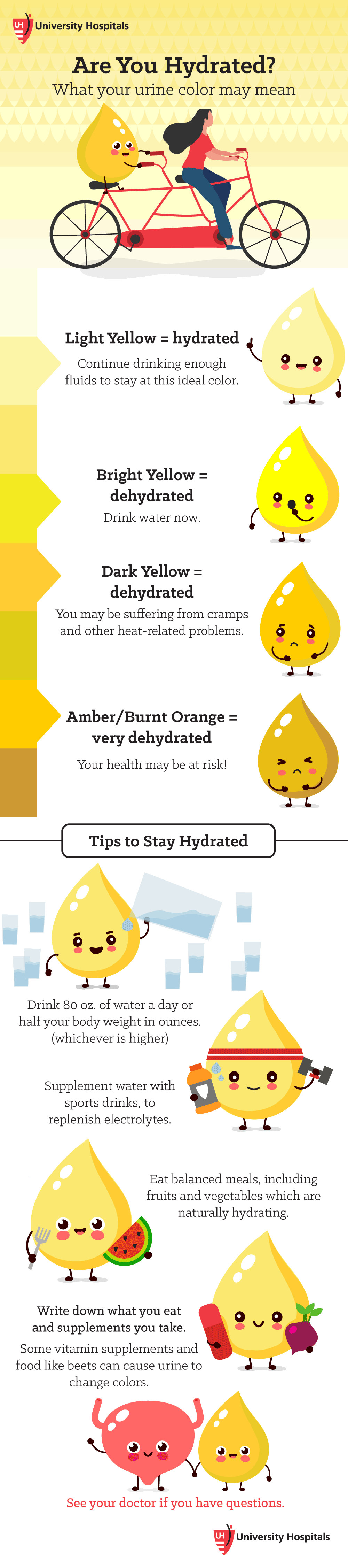 UH University Hospitals

Are You Hydrated?
What your urine color may mean

Light Yellow = hydrated
Continue drinking enough fluids to stay at this ideal color.

Bright Yellow = dehydrated
Drink water now.

Dark Yellow = dehydrated
You may be suffering from cramps and other heat-related problems.

Amber/Burnt Orange = very dehydrated
Your health may be at risk!

Tips to Stay Hydrated

Drink 80 oz. of water a day or half your body weight in ounces. (whichever is higher)

Supplement water with sports drinks, to replenish electrolytes.

Eat balanced meals, including fruits and vegetables which are naturally hydrating.

Write down what you eat and supplements you take.
Some vitamin supplements and food like beets can cause urine to change colors.

See your doctor if you have questions.

UH University Hospitals