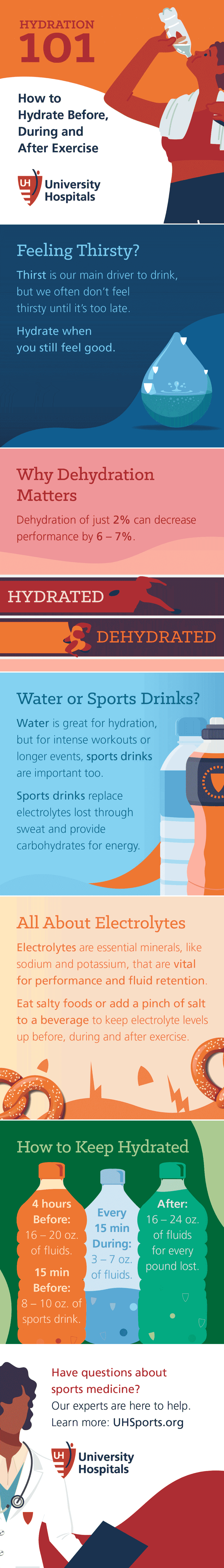 HYDRATION
101

How to Hydrate Before, During and After Exercise

UH University Hospitals

Feeling Thirsty?

Thirst is our main driver to drink, but we often don't feel thirsty until it's too late.

Hydrate when you still feel good.

Why Dehydration Matters

Dehydration of just 2% can decrease performance by 6 – 7%.

HYDRATED

DEHYDRATED

Water or Sports Drinks?

Water is great for hydration, but for intense workouts or longer events, sports drinks are important too.

Sports drinks replace electrolytes lost through sweat and provide carbohydrates for energy.

All About Electrolytes

Electrolytes are essential minerals, like sodium and potassium, that are vital for performance and fluid retention.

Eat salty foods or add a pinch of salt to a beverage to keep electrolyte levels up before, during and after exercise.

How to Keep Hydrated

4 hours Before: 16 – 20 oz. of fluids.

15 min Before: 8 – 10 oz. of sports drink.

Every 15 min During: 3 – 7 oz. of fluids.

After: 16 – 24 oz. of fluids for every pound lost.

Have questions about sports medicine?
Our experts are here to help.
Learn more: UHSports.org

UH University Hospitals