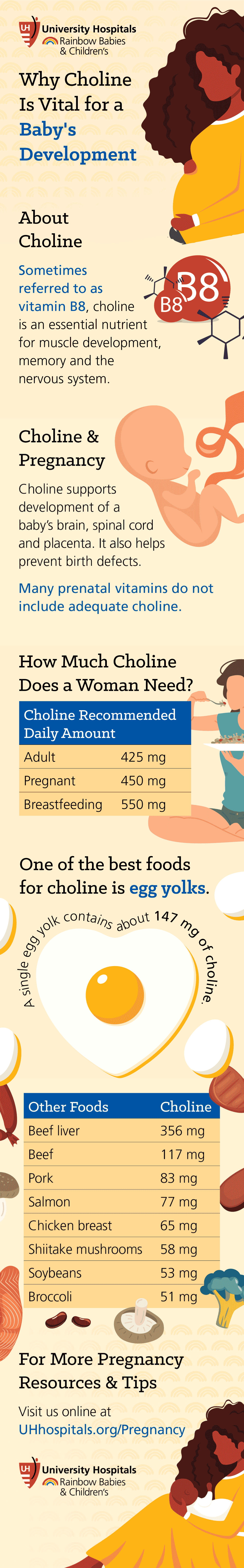 UH University Hospitals
Rainbow Babies & Children's

Why Choline Is Vital for a Baby's Development

About Choline

Sometimes referred to as vitamin B8, choline is an essential nutrient for muscle development, memory and the nervous system.

B8 B8

Choline & Pregnancy

Choline supports development of a baby's brain, spinal cord and placenta. It also helps prevent birth defects.

Many prenatal vitamins do not include adequate choline.

How Much Choline Does a Woman Need?

| Choline Recommended Daily Amount | |
|---|---|
| Adult | 425 mg |
| Pregnant | 450 mg |
| Breastfeeding | 550 mg |

One of the best foods for choline is egg yolks.

A single egg yolk contains about 147 mg of choline.

| Other Foods | Choline |
|---|---|
| Beef liver | 356 mg |
| Beef | 117 mg |
| Pork | 83 mg |
| Salmon | 77 mg |
| Chicken breast | 65 mg |
| Shiitake mushrooms | 58 mg |
| Soybeans | 53 mg |
| Broccoli | 51 mg |

For More Pregnancy Resources & Tips

Visit us online at UHhospitals.org/Pregnancy

UH University Hospitals
Rainbow Babies & Children's