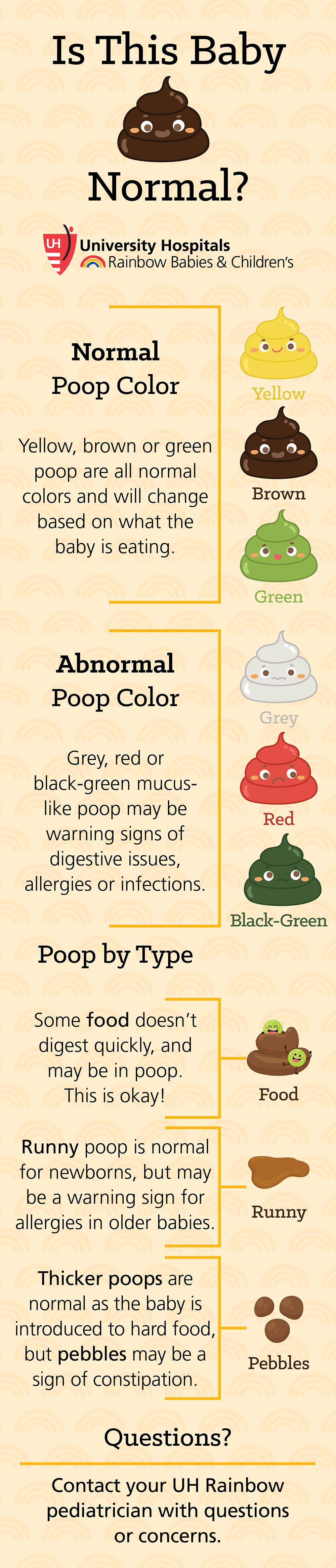 Is This Baby Normal?

UH University Hospitals
Rainbow Babies & Children's

Normal Poop Color

Yellow, brown or green poop are all normal colors and will change based on what the baby is eating.

Yellow

Brown

Green

Abnormal Poop Color

Grey, red or black-green mucus-like poop may be warning signs of digestive issues, allergies or infections.

Grey

Red

Black-Green

Poop by Type

Some food doesn't digest quickly, and may be in poop. This is okay!

Food

Runny poop is normal for newborns, but may be a warning sign for allergies in older babies.

Runny

Thicker poops are normal as the baby is introduced to hard food, but pebbles may be a sign of constipation.

Pebbles

Questions?

Contact your UH Rainbow pediatrician with questions or concerns.