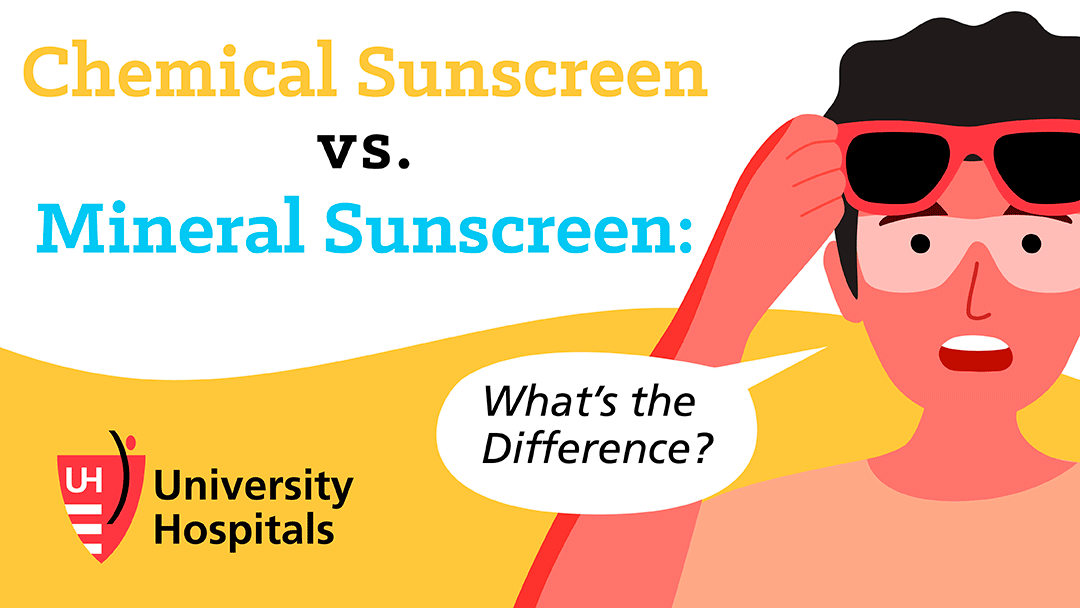 Chemical Sunscreen
vs.
Mineral Sunscreen:

What's the Difference?

UH

University Hospitals