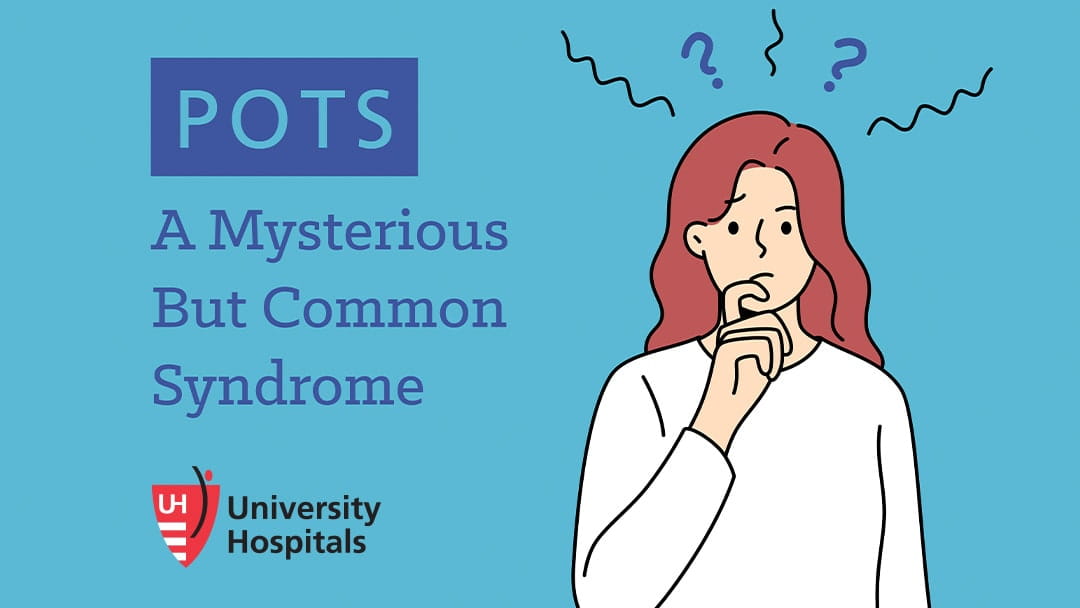 POTS

A Mysterious But Common Syndrome

UH University Hospitals

? ?